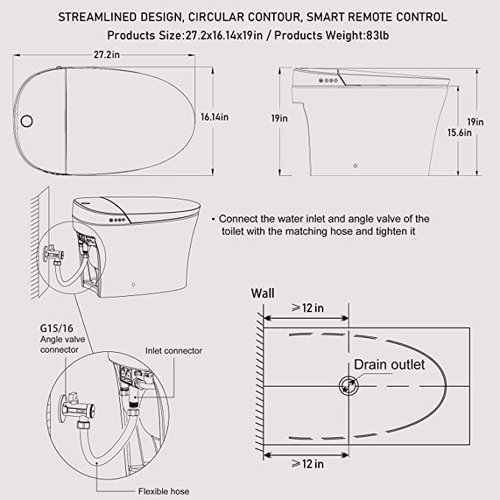 STREAMLINED DESIGN, CIRCULAR CONTOUR, SMART REMOTE CONTROL
Products Size:27.2x16.14x19in / Products Weight:83lb

27.2in
16.14in
19in
19in
15.6in

• Connect the water inlet and angle valve of the toilet with the matching hose and tighten it

G15/16
Angle valve connector
Inlet connector
Flexible hose

Wall
$\geqslant$12 in
Drain outlet
$\geqslant$12 in